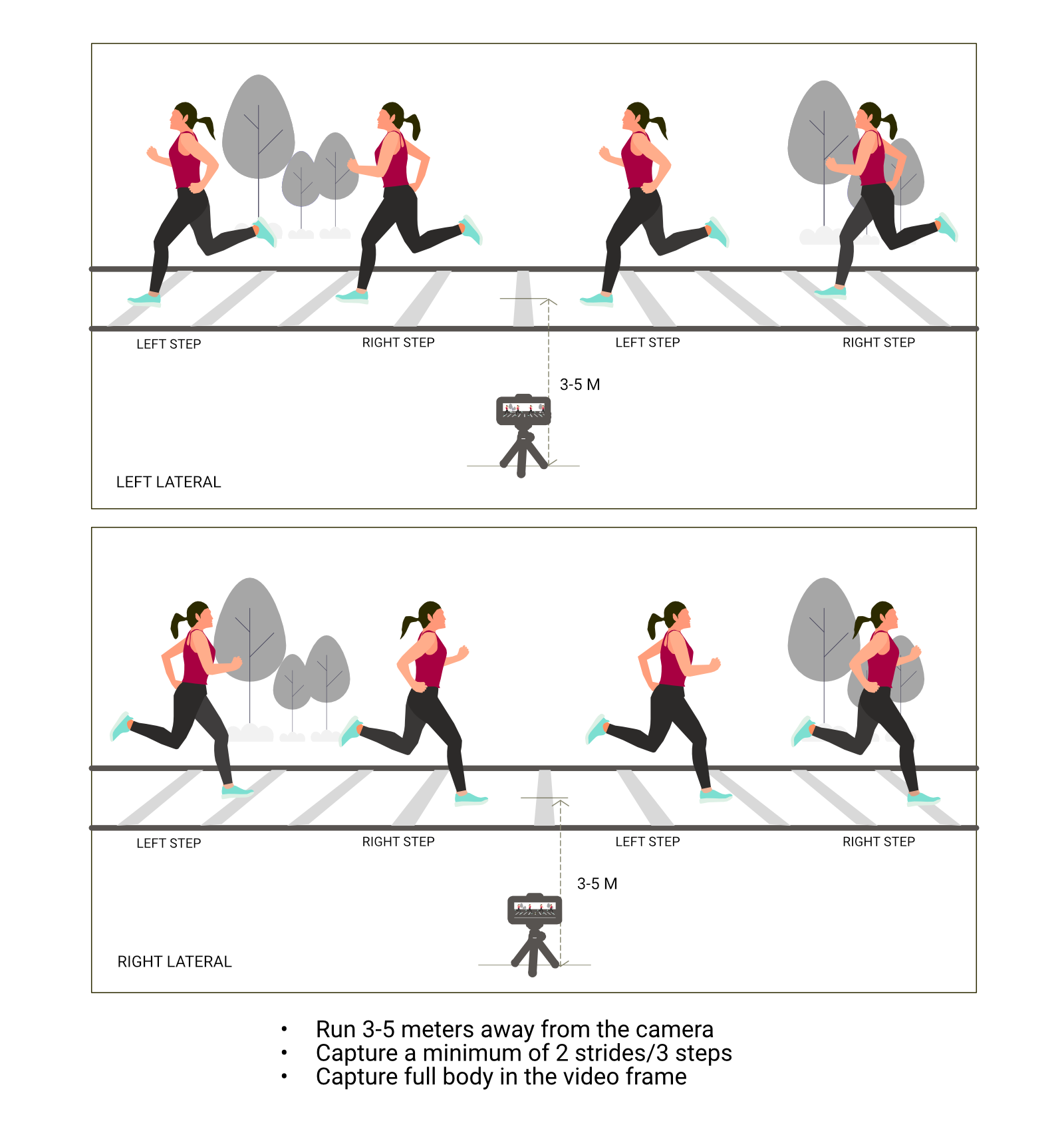 LEFT STEP RIGHT STEP LEFT STEP RIGHT STEP

3-5 M

LEFT LATERAL

LEFT STEP RIGHT STEP LEFT STEP RIGHT STEP

3-5 M

RIGHT LATERAL

• Run 3-5 meters away from the camera
• Capture a minimum of 2 strides/3 steps
• Capture full body in the video frame